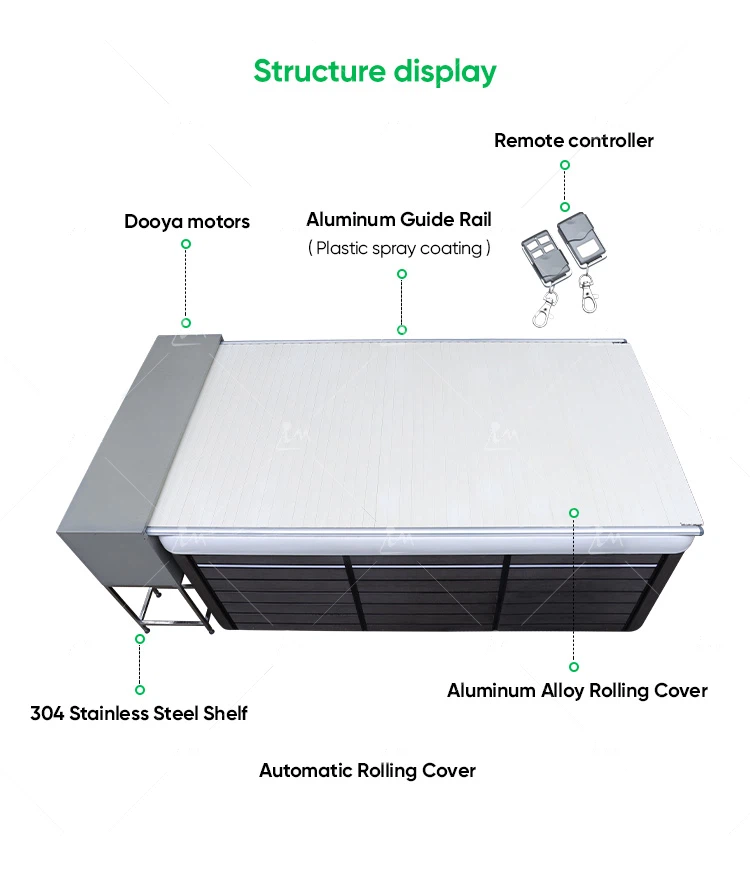 Structure display

Remote controller

Dooya motors

Aluminum Guide Rail
( Plastic spray coating )

Aluminum Alloy Rolling Cover

304 Stainless Steel Shelf

Automatic Rolling Cover